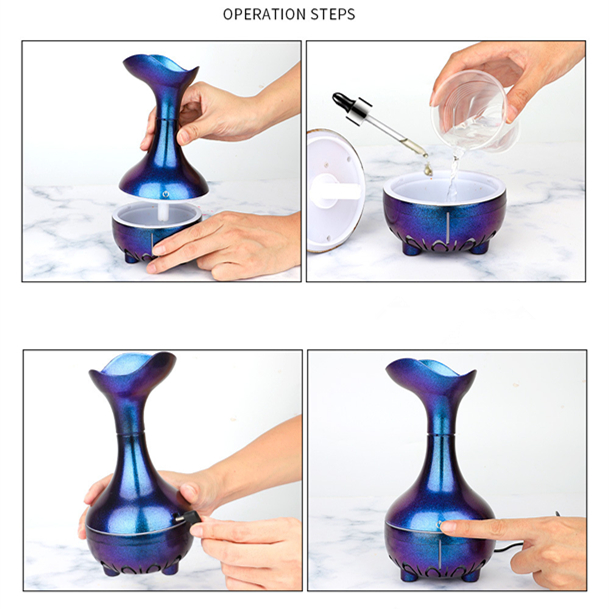 OPERATION STEPS